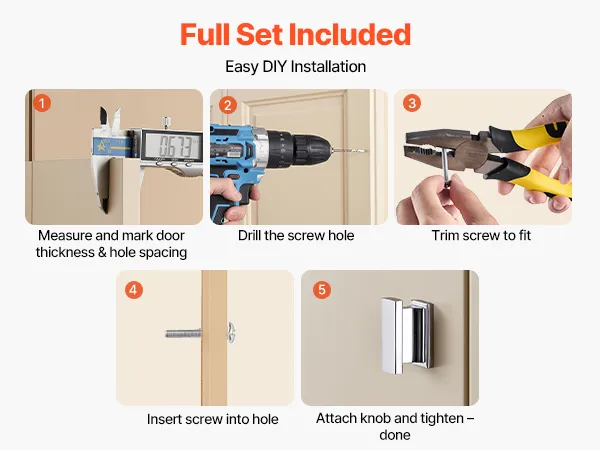 Full Set Included

Easy DIY Installation

1

0.673

Measure and mark door thickness & hole spacing

2

Drill the screw hole

3

Trim screw to fit

4

Insert screw into hole

5

Attach knob and tighten – done