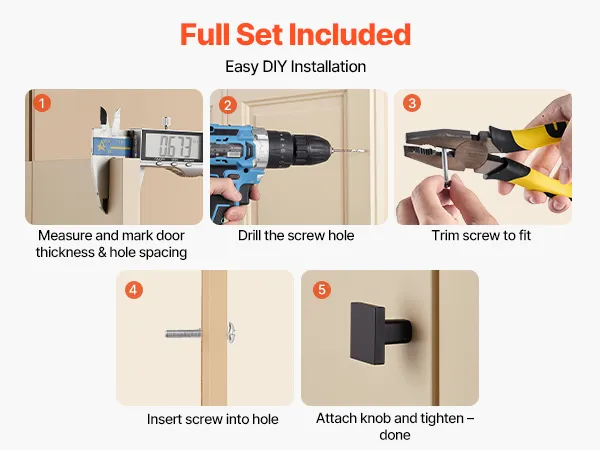 Full Set Included

Easy DIY Installation

1

0.673

Measure and mark door thickness & hole spacing

2

Drill the screw hole

3

Trim screw to fit

4

Insert screw into hole

5

Attach knob and tighten – done