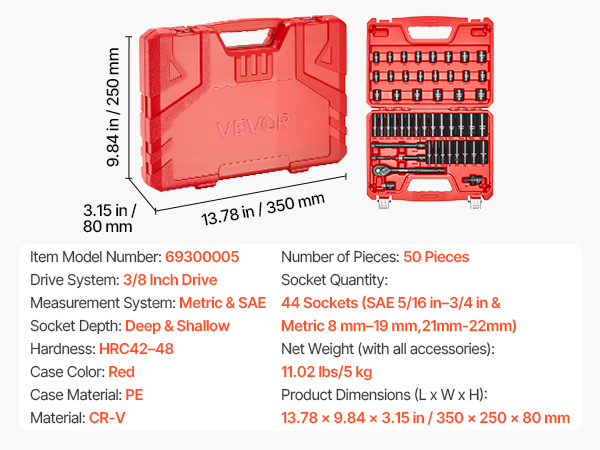 9.84 in / 250 mm

VEVOR

3.15 in / 80 mm

13.78 in / 350 mm

Item Model Number: 69300005
Drive System: 3/8 Inch Drive
Measurement System: Metric & SAE
Socket Depth: Deep & Shallow
Hardness: HRC42–48
Case Color: Red
Case Material: PE
Material: CR-V

Number of Pieces: 50 Pieces
Socket Quantity:
44 Sockets (SAE 5/16 in–3/4 in & Metric 8 mm–19 mm,21mm-22mm)
Net Weight (with all accessories):
11.02 lbs/5 kg
Product Dimensions (L x W x H):
13.78 × 9.84 × 3.15 in / 350 × 250 × 80 mm