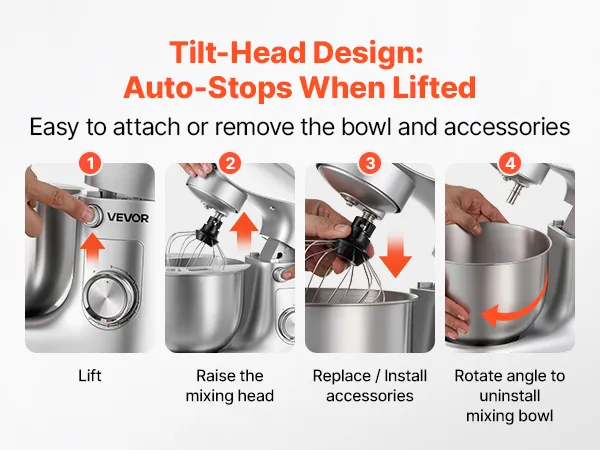 Tilt-Head Design:
Auto-Stops When Lifted

Easy to attach or remove the bowl and accessories

1

VEVOR

Lift

2

Raise the mixing head

3

Replace / Install accessories

4

Rotate angle to uninstall mixing bowl