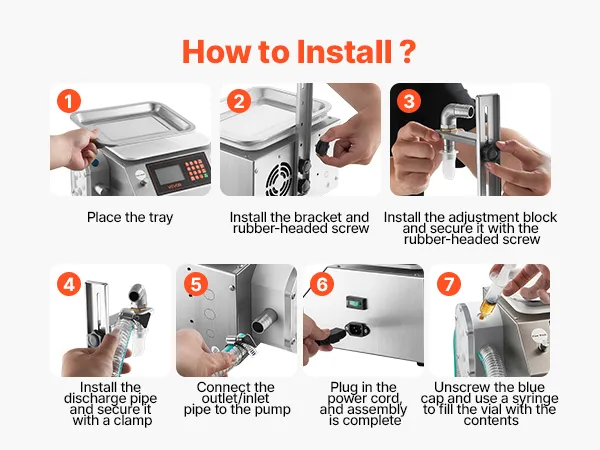 How to Install ?

1

VEVOR

Place the tray

2

Install the bracket and rubber-headed screw

3

Install the adjustment block and secure it with the rubber-headed screw

4

Install the discharge pipe and secure it with a clamp

5

Connect the outlet/inlet pipe to the pump

6

Plug in the power cord, and assembly is complete

7

Unscrew the blue cap and use a syringe to fill the vial with the contents