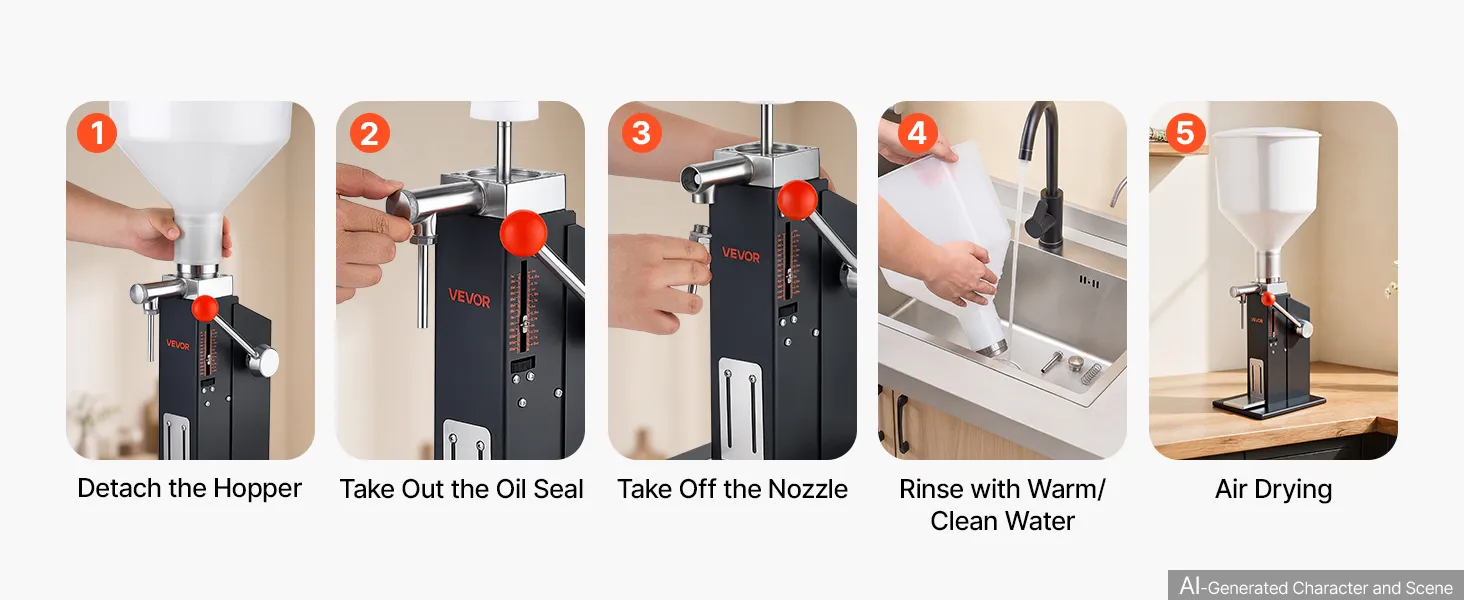 1
VEVOR
Detach the Hopper

2
VEVOR
Take Out the Oil Seal

3
VEVOR
Take Off the Nozzle

4
Rinse with Warm/ Clean Water

5
Air Drying

AI-Generated Character and Scene