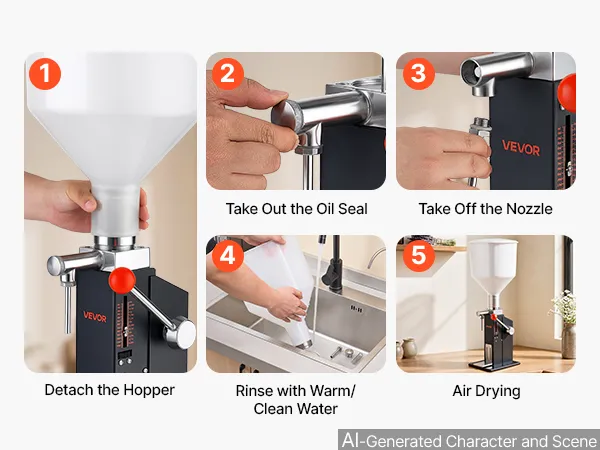 1

VEVOR

Detach the Hopper

2

Take Out the Oil Seal

3

VEVOR

Take Off the Nozzle

4

Rinse with Warm/ Clean Water

5

Air Drying

AI-Generated Character and Scene