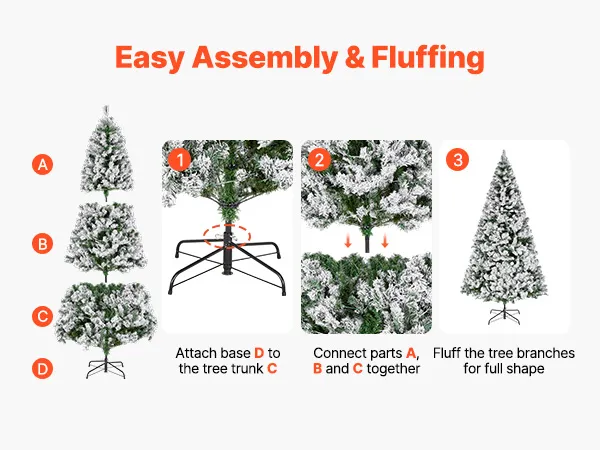 Easy Assembly & Fluffing

A

B

C

D

1

Attach base D to the tree trunk C

2

Connect parts A, B and C together

3

Fluff the tree branches for full shape