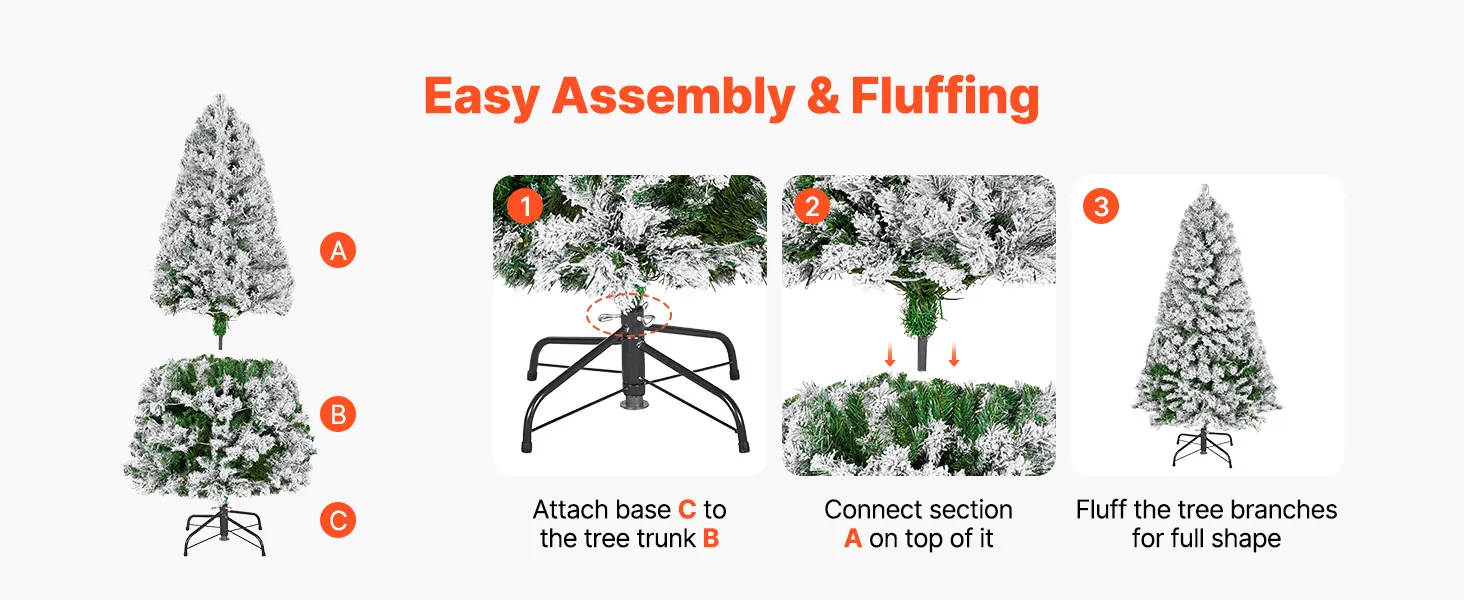 Easy Assembly & Fluffing

A

B

C

1

Attach base C to the tree trunk B

2

Connect section A on top of it

3

Fluff the tree branches for full shape