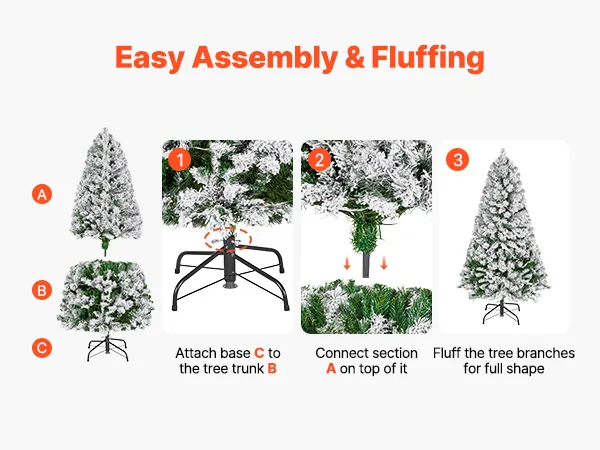 Easy Assembly & Fluffing

A

B

C

1

Attach base C to the tree trunk B

2

Connect section A on top of it

3

Fluff the tree branches for full shape