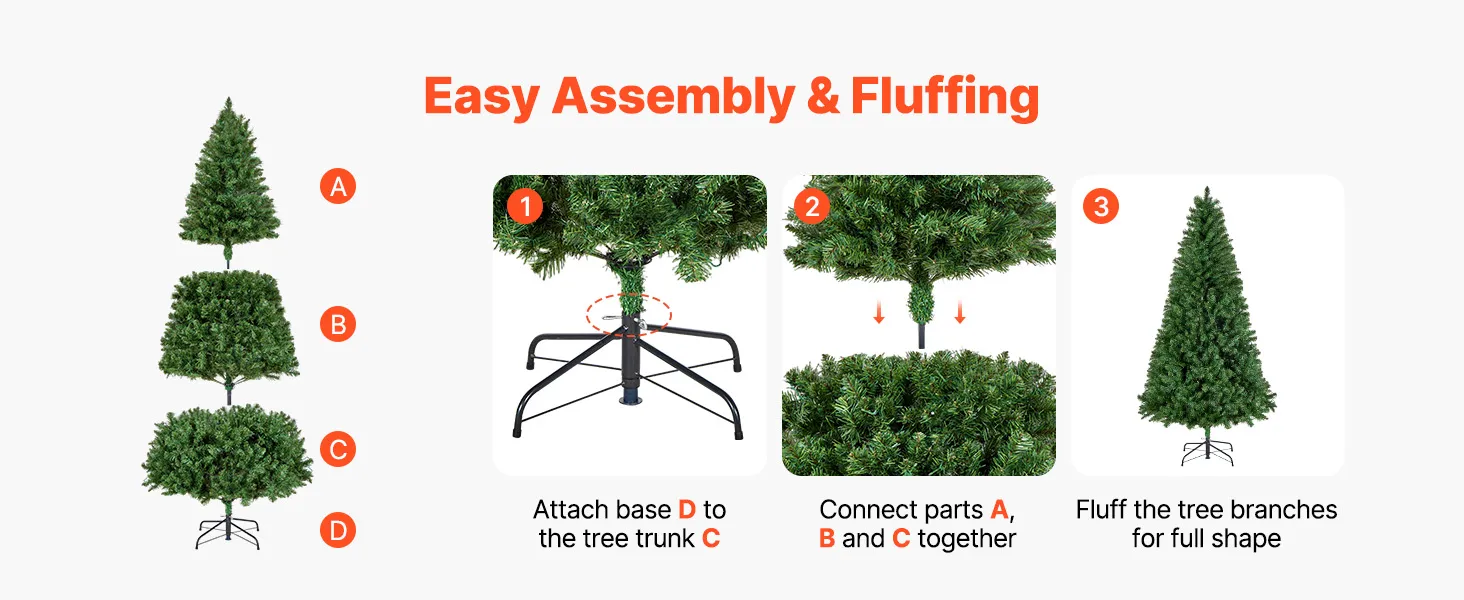 Easy Assembly & Fluffing

A

B

C

D

1

Attach base D to the tree trunk C

2

Connect parts A, B and C together

3

Fluff the tree branches for full shape