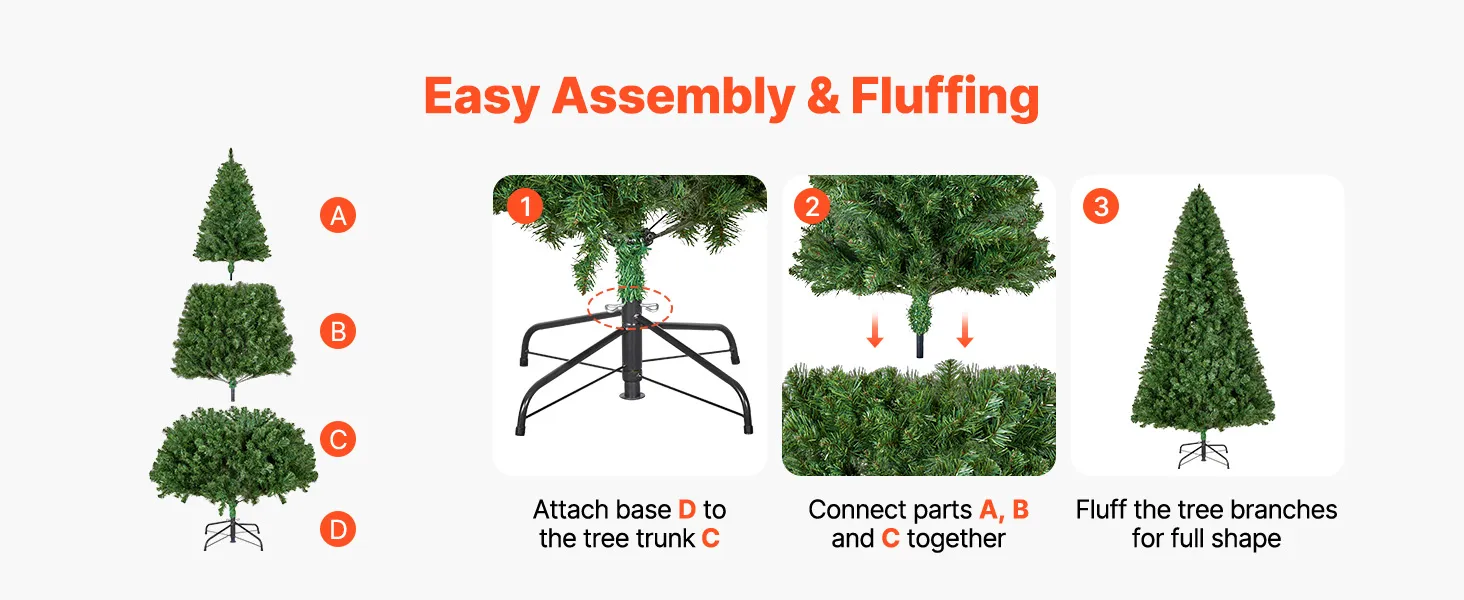 Easy Assembly & Fluffing

A

B

C

D

1

Attach base D to the tree trunk C

2

Connect parts A, B and C together

3

Fluff the tree branches for full shape