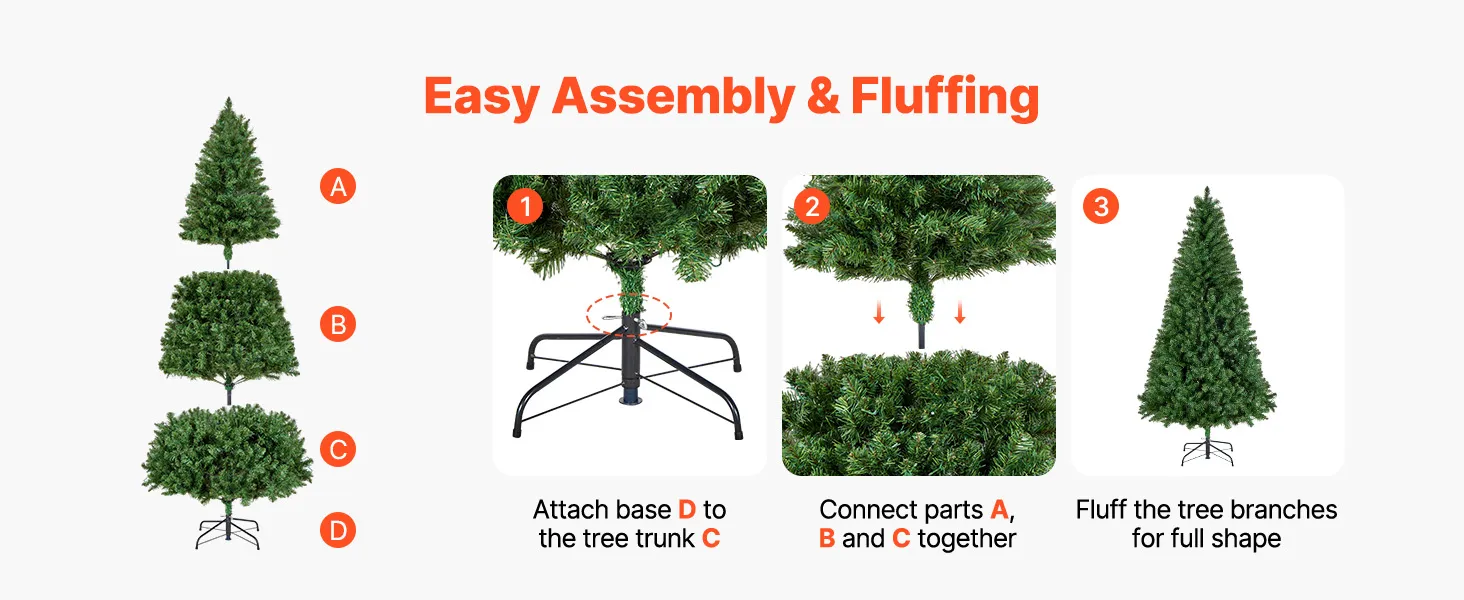 Easy Assembly & Fluffing

A
B
C
D

1
Attach base D to the tree trunk C

2
Connect parts A, B and C together

3
Fluff the tree branches for full shape