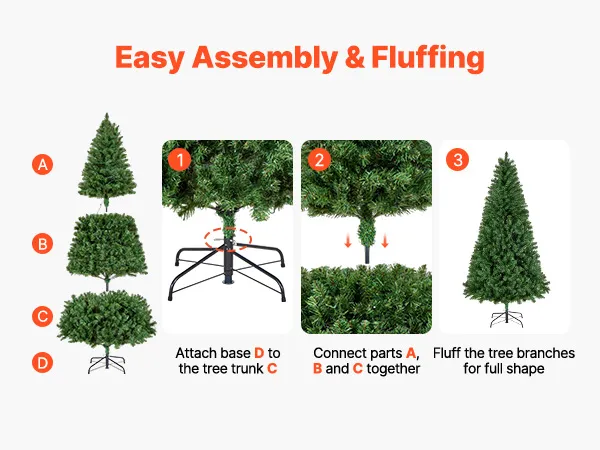 Easy Assembly & Fluffing

A

B

C

D

1

Attach base D to the tree trunk C

2

Connect parts A, B and C together

3

Fluff the tree branches for full shape