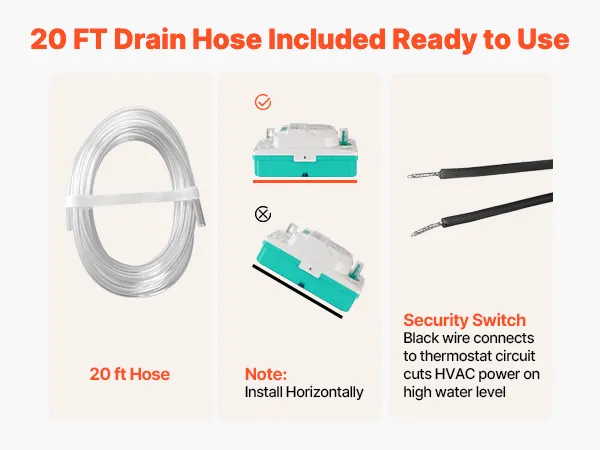 20 FT Drain Hose Included Ready to Use

20 ft Hose

Note:
Install Horizontally

Security Switch
Black wire connects to thermostat circuit cuts HVAC power on high water level