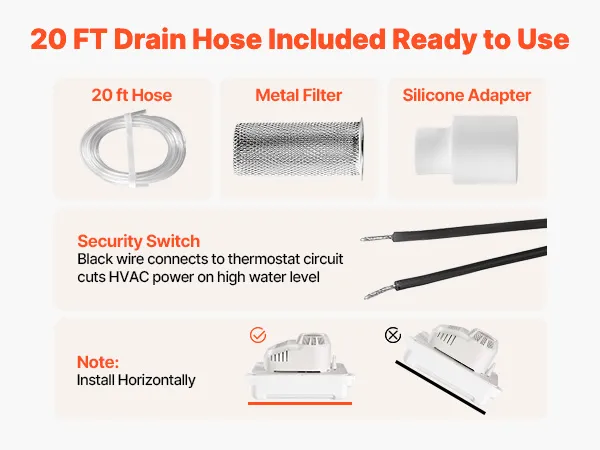 20 FT Drain Hose Included Ready to Use

20 ft Hose

Metal Filter

Silicone Adapter

Security Switch
Black wire connects to thermostat circuit cuts HVAC power on high water level

Note:
Install Horizontally