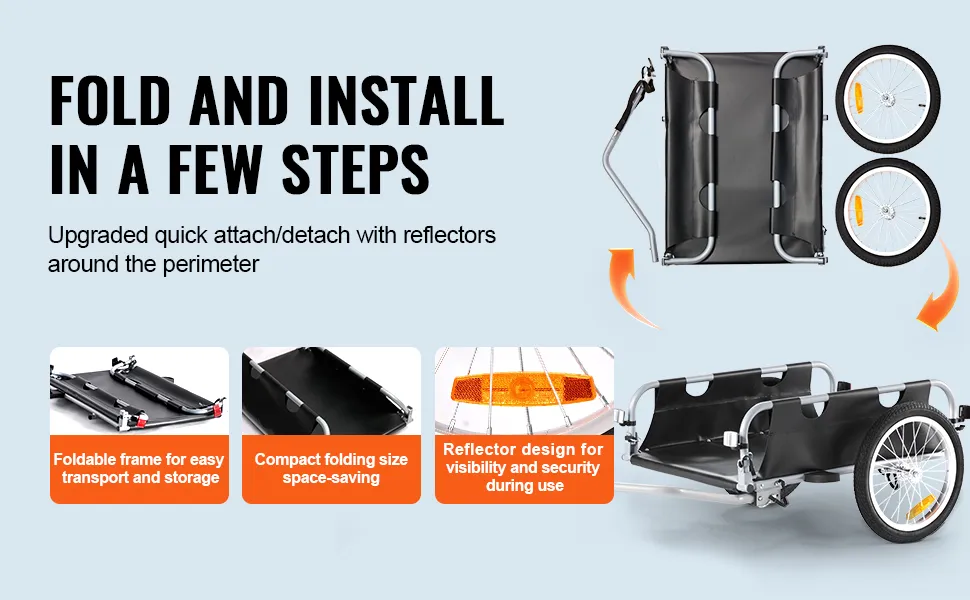 FOLD AND INSTALL IN A FEW STEPS

Upgraded quick attach/detach with reflectors around the perimeter

Foldable frame for easy transport and storage

Compact folding size space-saving

Reflector design for visibility and security during use