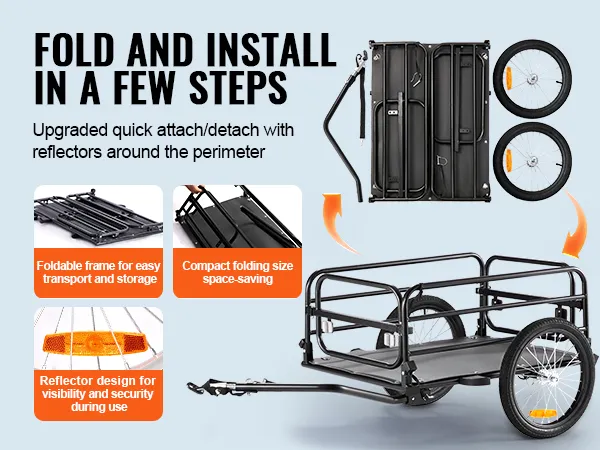 FOLD AND INSTALL IN A FEW STEPS

Upgraded quick attach/detach with reflectors around the perimeter

Foldable frame for easy transport and storage

Compact folding size space-saving

Reflector design for visibility and security during use