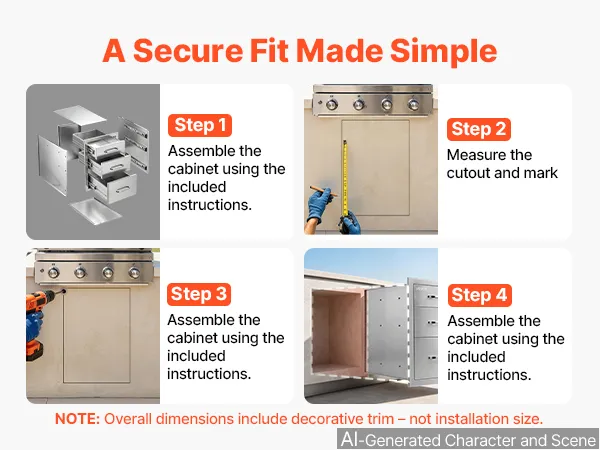 A Secure Fit Made Simple

Step 1
Assemble the cabinet using the included instructions.

Step 2
Measure the cutout and mark

Step 3
Assemble the cabinet using the included instructions.

Step 4
Assemble the cabinet using the included instructions.

NOTE: Overall dimensions include decorative trim – not installation size.

AI-Generated Character and Scene