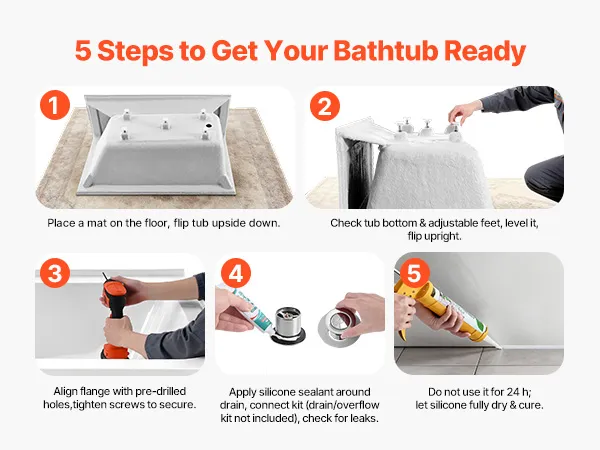 5 Steps to Get Your Bathtub Ready

1

Place a mat on the floor, flip tub upside down.

2

Check tub bottom & adjustable feet, level it, flip upright.

3

Align flange with pre-drilled holes,tighten screws to secure.

4

Apply silicone sealant around drain, connect kit (drain/overflow kit not included), check for leaks.

5

Do not use it for 24 h; let silicone fully dry & cure.