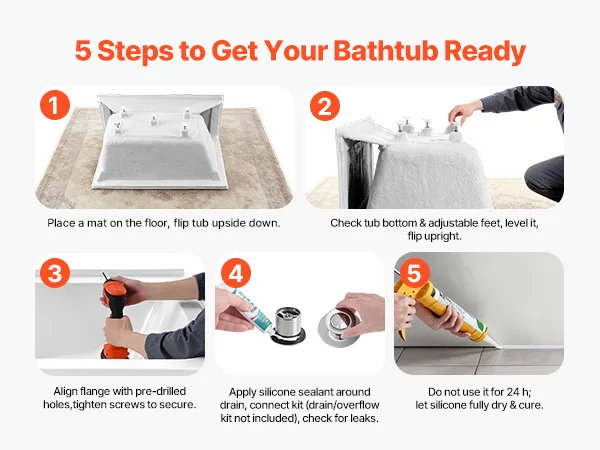 5 Steps to Get Your Bathtub Ready

1

Place a mat on the floor, flip tub upside down.

2

Check tub bottom & adjustable feet, level it, flip upright.

3

Align flange with pre-drilled holes,tighten screws to secure.

4

Apply silicone sealant around drain, connect kit (drain/overflow kit not included), check for leaks.

5

Do not use it for 24 h; let silicone fully dry & cure.