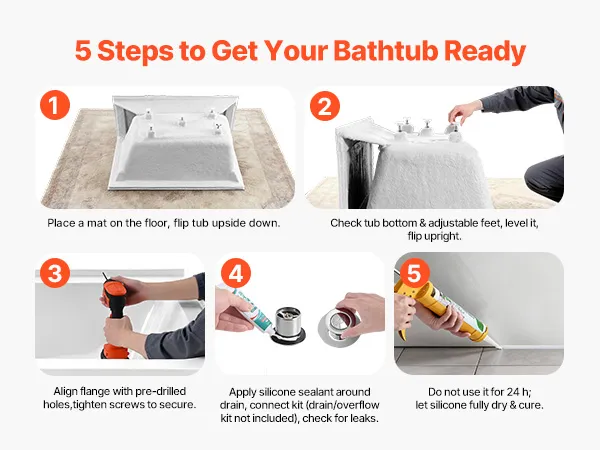 5 Steps to Get Your Bathtub Ready

1

Place a mat on the floor, flip tub upside down.

2

Check tub bottom & adjustable feet, level it, flip upright.

3

Align flange with pre-drilled holes,tighten screws to secure.

4

Apply silicone sealant around drain, connect kit (drain/overflow kit not included), check for leaks.

5

Do not use it for 24 h; let silicone fully dry & cure.