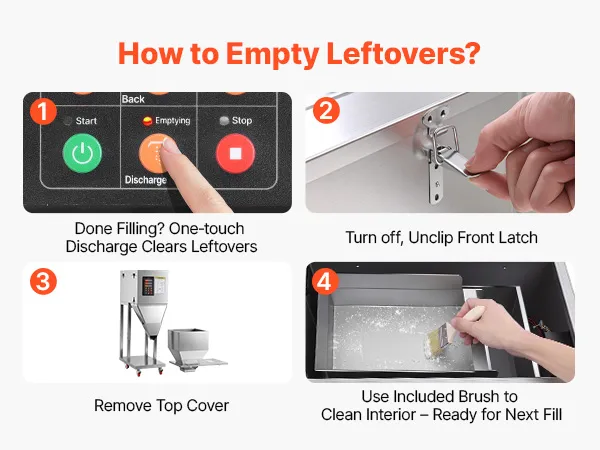 How to Empty Leftovers?

1

Back

Start

Emptying

Stop

Discharge

Done Filling? One-touch Discharge Clears Leftovers

2

Turn off, Unclip Front Latch

3

Remove Top Cover

4

Use Included Brush to Clean Interior – Ready for Next Fill