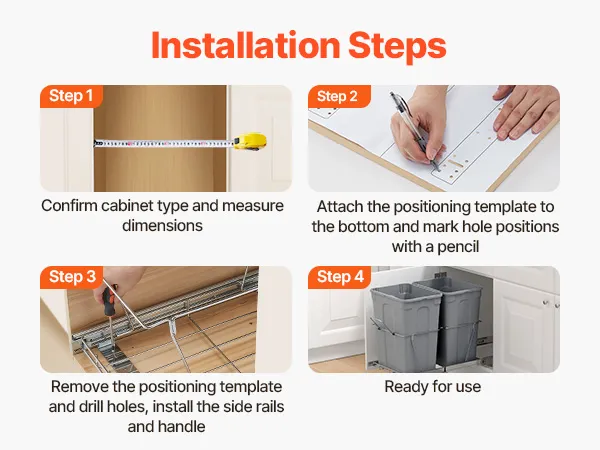 Installation Steps

Step 1

Confirm cabinet type and measure dimensions

Step 2

Attach the positioning template to the bottom and mark hole positions with a pencil

Step 3

Remove the positioning template and drill holes, install the side rails and handle

Step 4

Ready for use