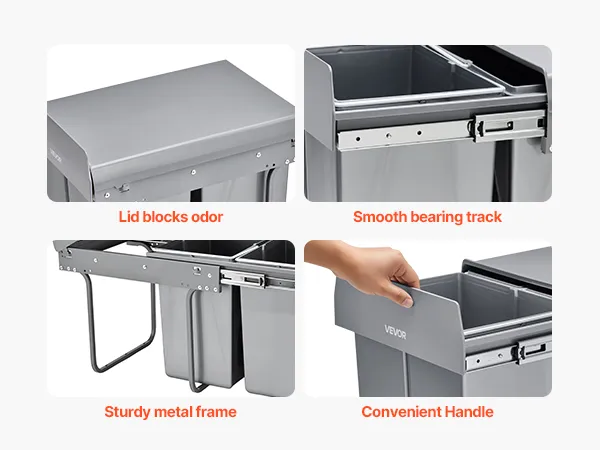 VEVOR

Lid blocks odor

Smooth bearing track

Sturdy metal frame

VEVOR

Convenient Handle