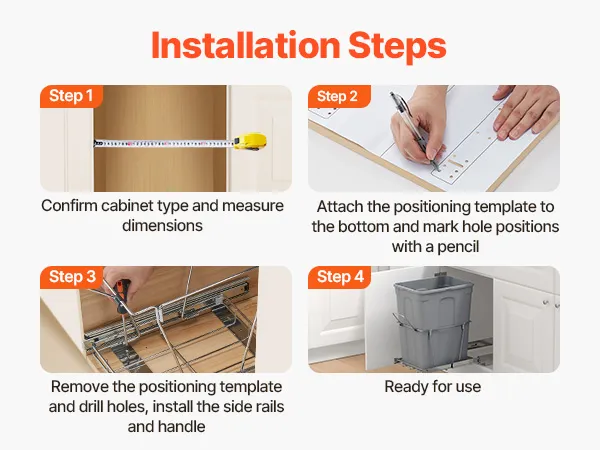 Installation Steps

Step 1
Confirm cabinet type and measure dimensions

Step 2
Attach the positioning template to the bottom and mark hole positions with a pencil

Step 3
Remove the positioning template and drill holes, install the side rails and handle

Step 4
Ready for use