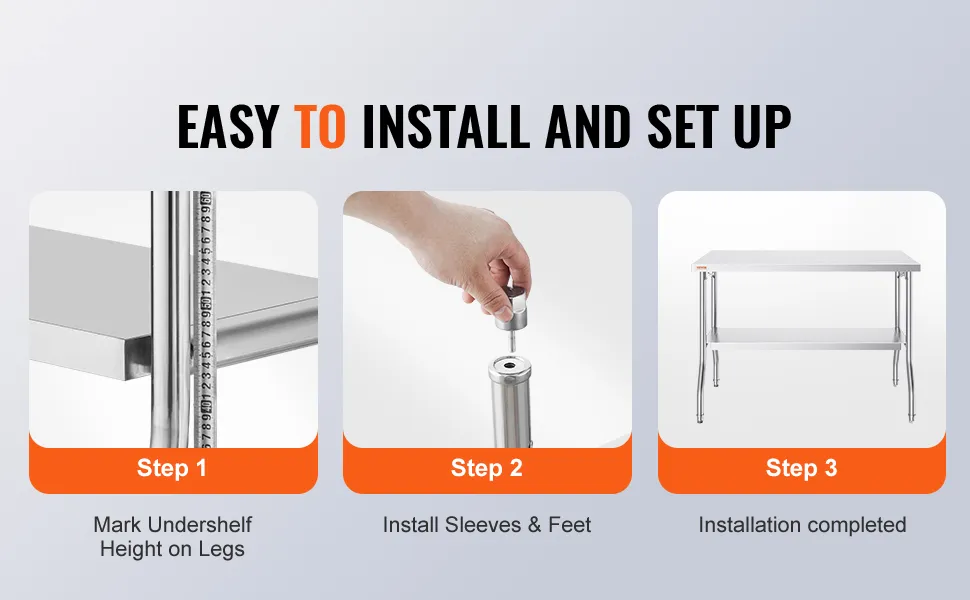 EASY TO INSTALL AND SET UP

Step 1

Mark Undershelf Height on Legs

Step 2

Install Sleeves & Feet

Step 3

Installation completed