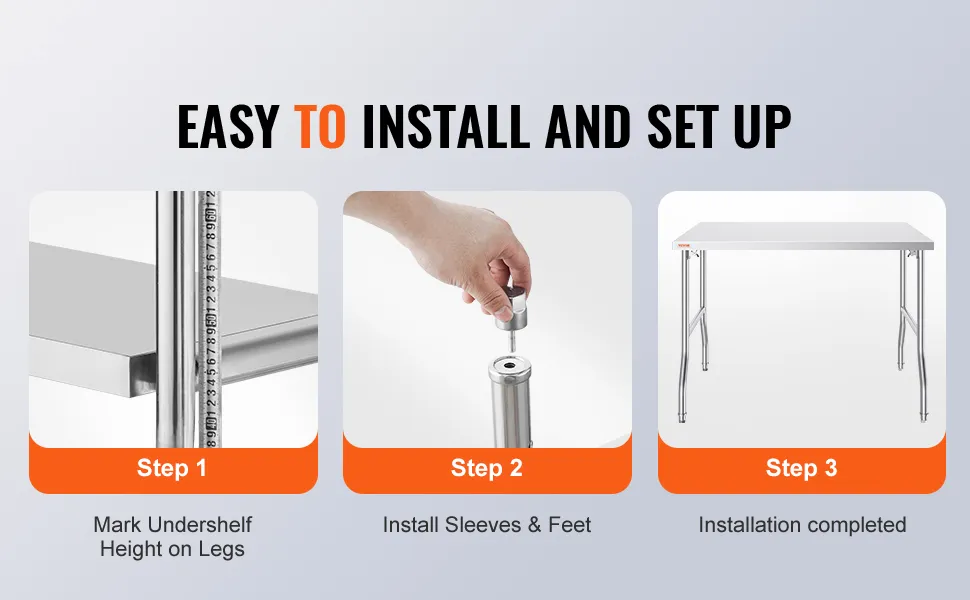 EASY TO INSTALL AND SET UP

Step 1

Mark Undershelf Height on Legs

Step 2

Install Sleeves & Feet

Step 3

Installation completed