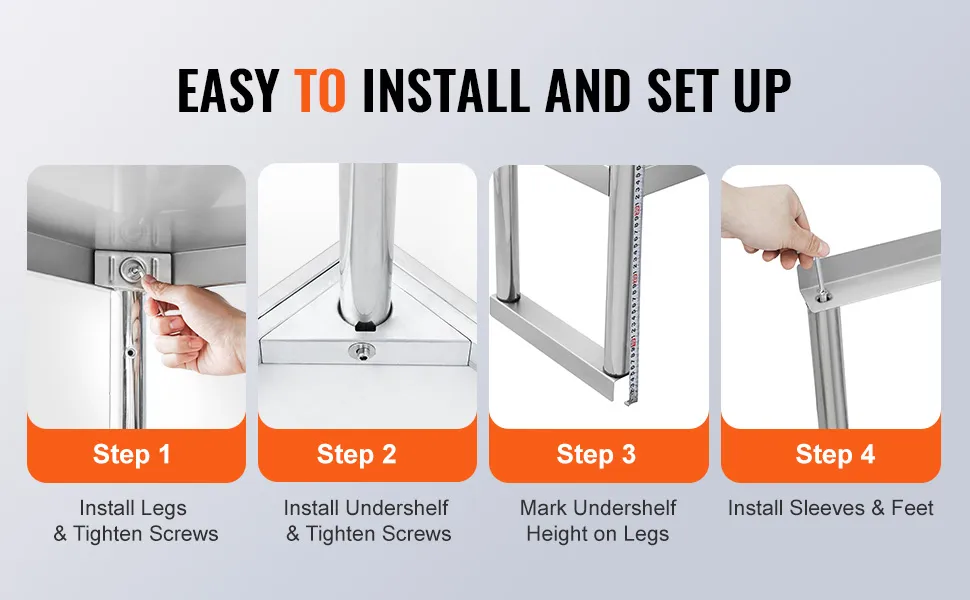 EASY TO INSTALL AND SET UP

Step 1

Install Legs & Tighten Screws

Step 2

Install Undershelf & Tighten Screws

Step 3

Mark Undershelf Height on Legs

Step 4

Install Sleeves & Feet