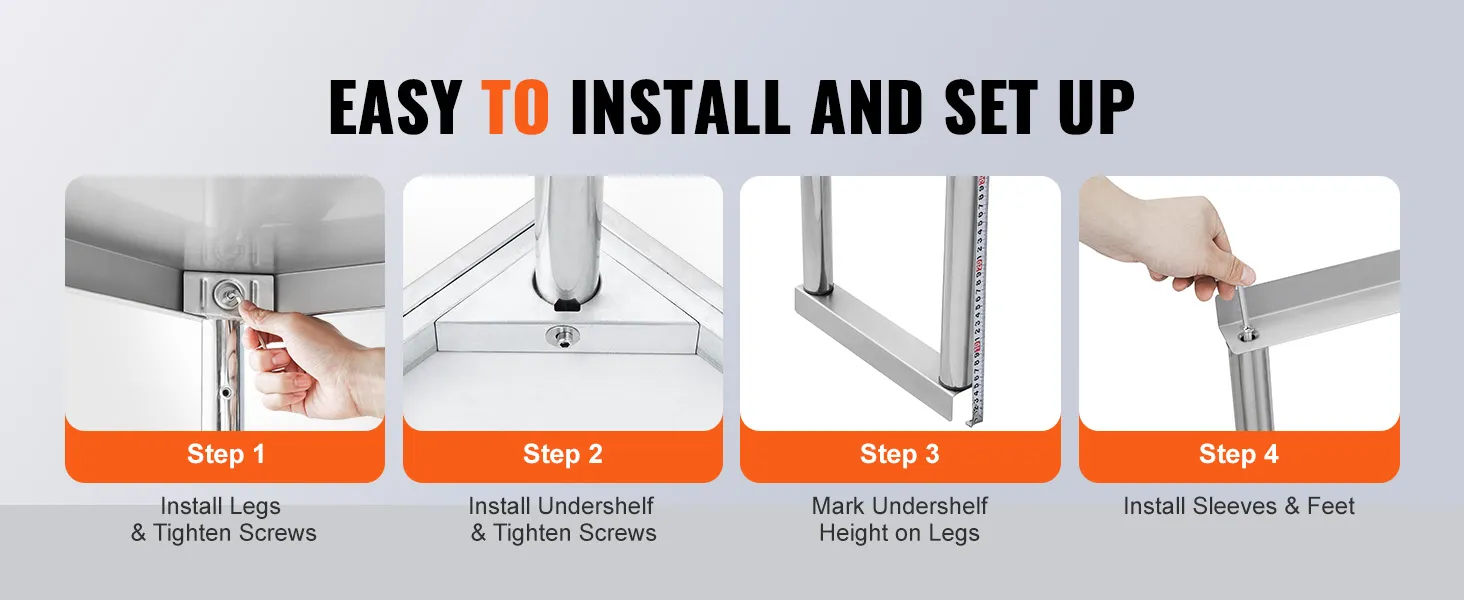 EASY TO INSTALL AND SET UP

Step 1

Install Legs & Tighten Screws

Step 2

Install Undershelf & Tighten Screws

Step 3

Mark Undershelf Height on Legs

Step 4

Install Sleeves & Feet