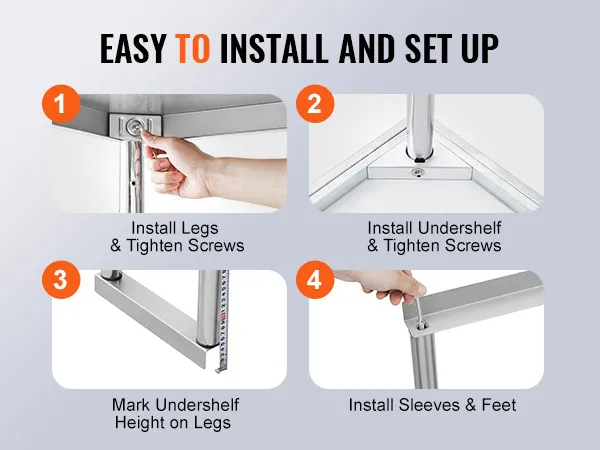 EASY TO INSTALL AND SET UP

1

Install Legs
& Tighten Screws

2

Install Undershelf
& Tighten Screws

3

Mark Undershelf
Height on Legs

4

Install Sleeves & Feet