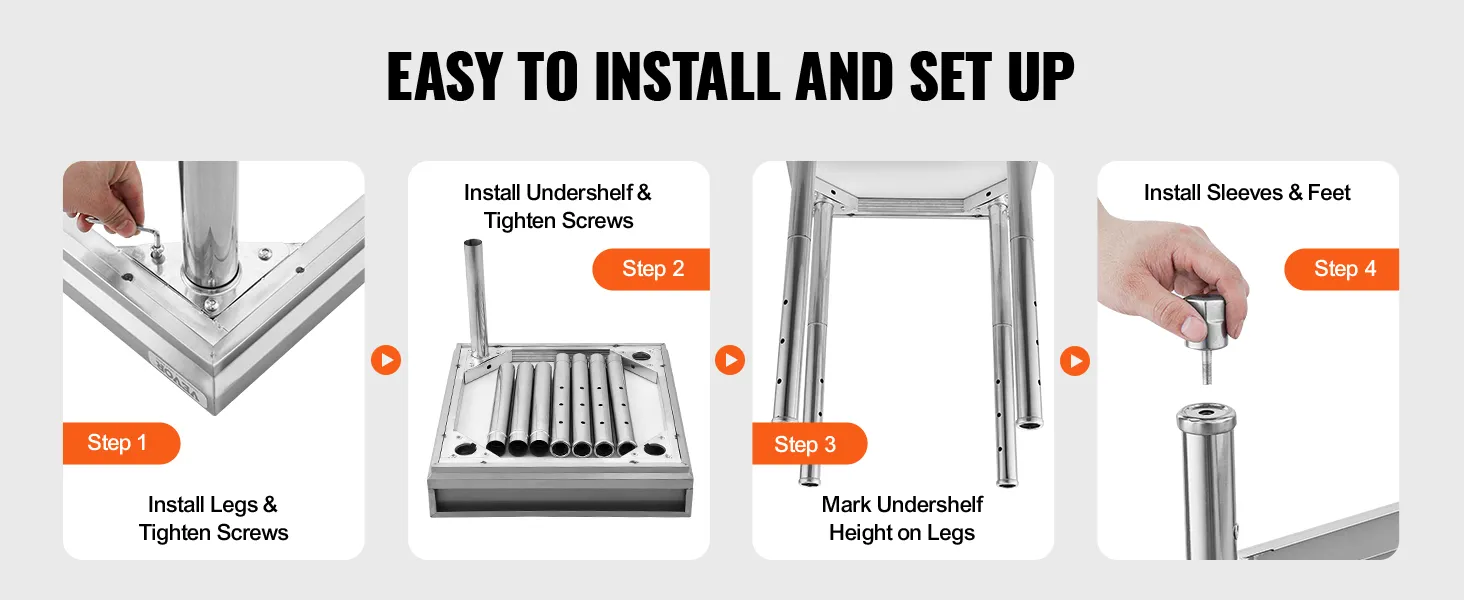 EASY TO INSTALL AND SET UP

VEVOR

Step 1

Install Legs & Tighten Screws

Install Undershelf & Tighten Screws

Step 2

Step 3

Mark Undershelf Height on Legs

Install Sleeves & Feet

Step 4