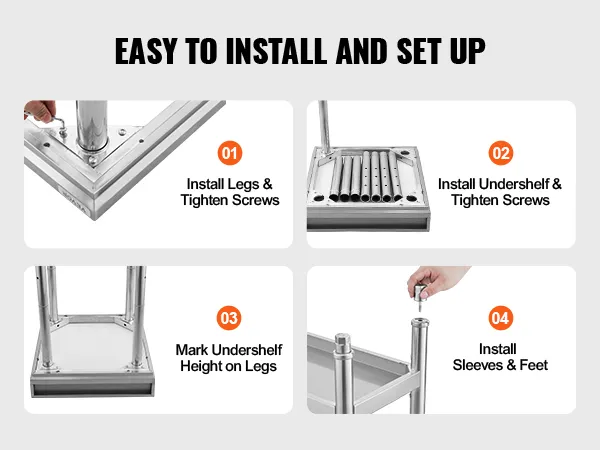 EASY TO INSTALL AND SET UP

01

Install Legs & Tighten Screws

02

Install Undershelf & Tighten Screws

03

Mark Undershelf Height on Legs

04

Install Sleeves & Feet