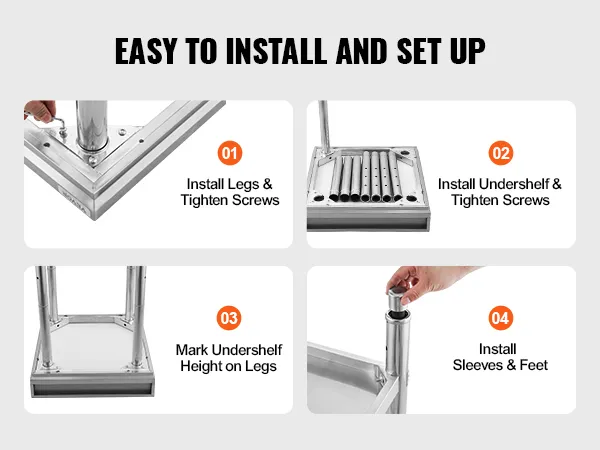 EASY TO INSTALL AND SET UP

01
Install Legs & Tighten Screws

02
Install Undershelf & Tighten Screws

03
Mark Undershelf Height on Legs

04
Install Sleeves & Feet