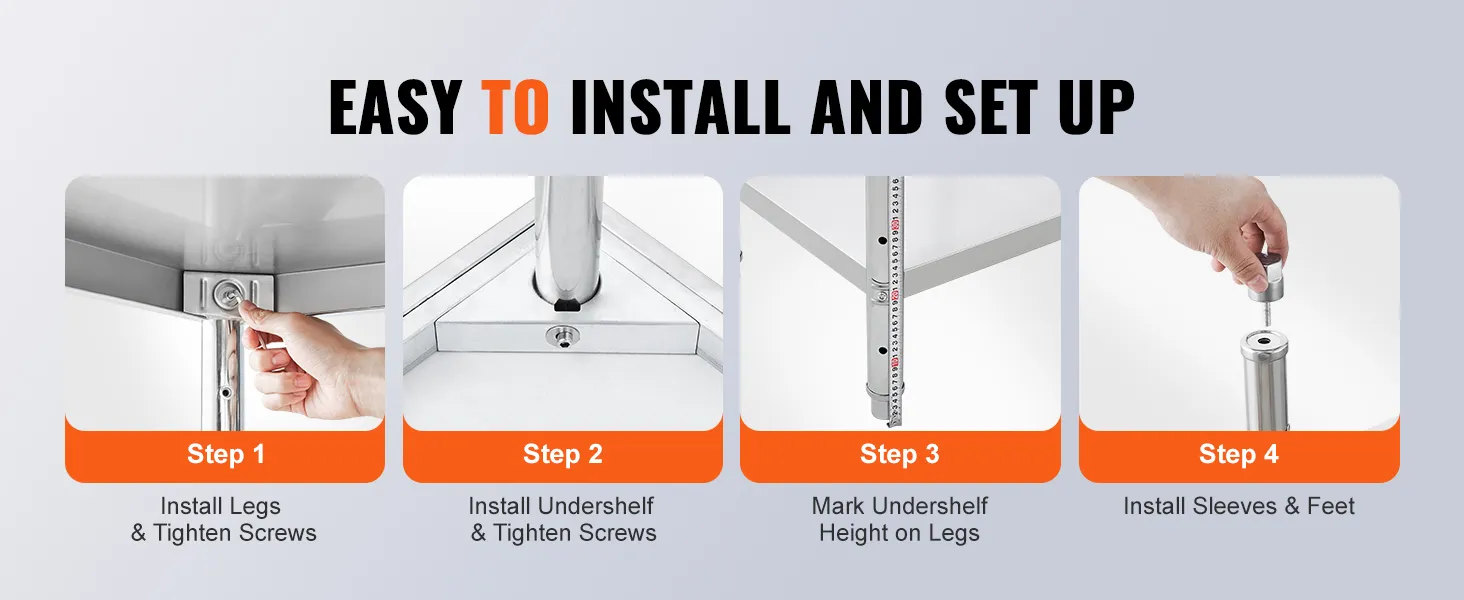 EASY TO INSTALL AND SET UP

Step 1
Install Legs & Tighten Screws

Step 2
Install Undershelf & Tighten Screws

Step 3
Mark Undershelf Height on Legs

Step 4
Install Sleeves & Feet