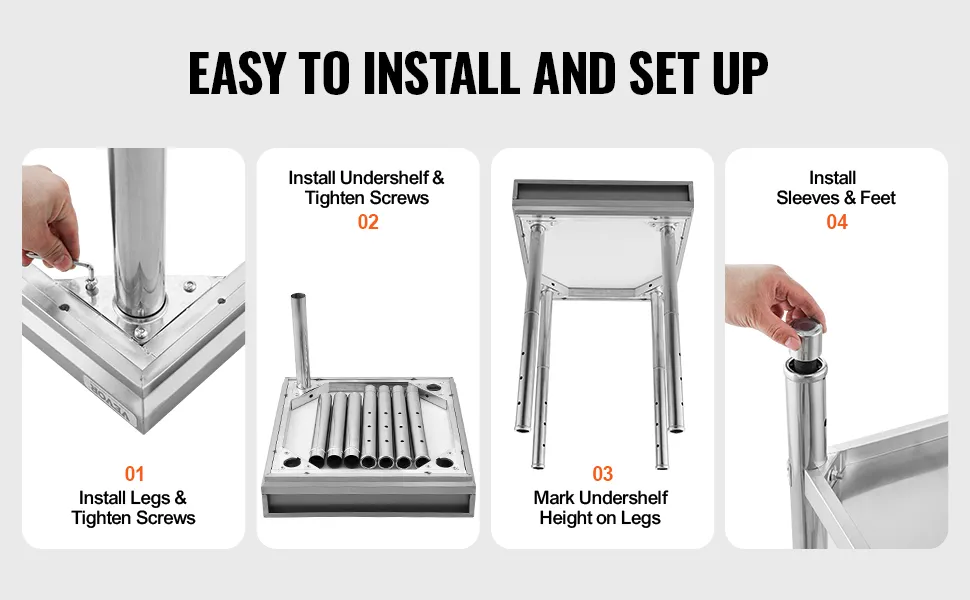 EASY TO INSTALL AND SET UP

01
Install Legs &
Tighten Screws

Install Undershelf &
Tighten Screws
02

03
Mark Undershelf
Height on Legs

Install
Sleeves & Feet
04