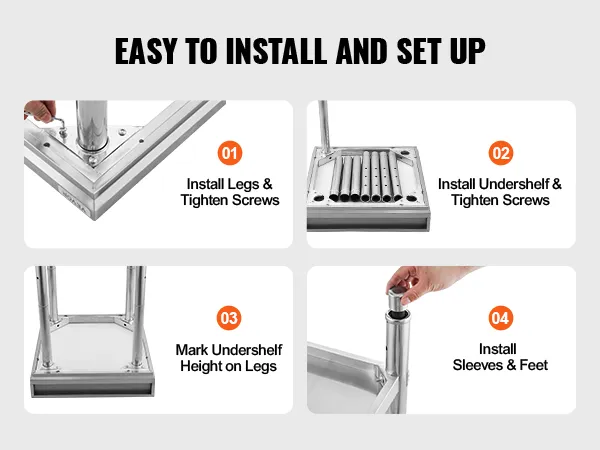 EASY TO INSTALL AND SET UP

01
Install Legs & Tighten Screws

02
Install Undershelf & Tighten Screws

03
Mark Undershelf Height on Legs

04
Install Sleeves & Feet