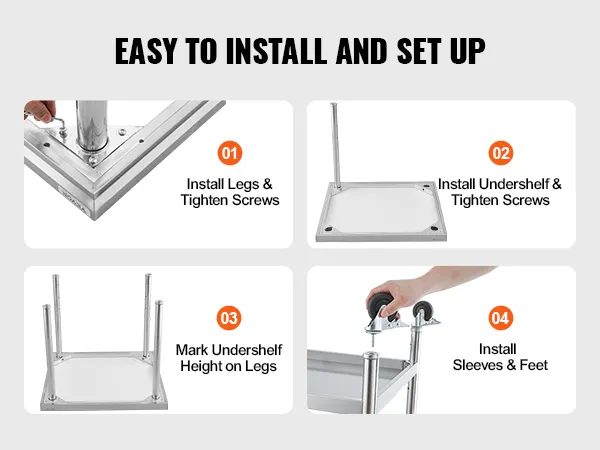 EASY TO INSTALL AND SET UP

01

Install Legs & Tighten Screws

02

Install Undershelf & Tighten Screws

03

Mark Undershelf Height on Legs

04

Install Sleeves & Feet