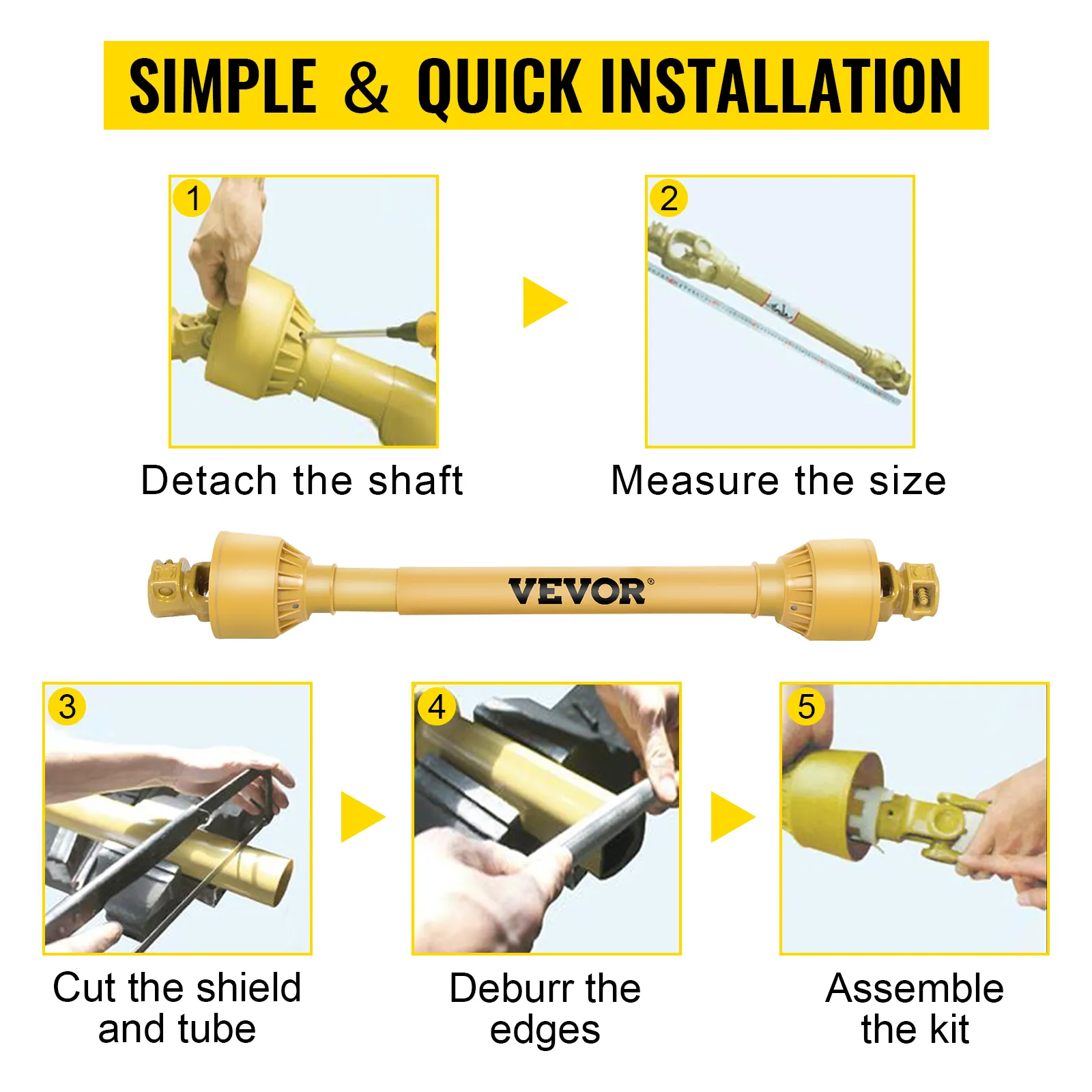 SIMPLE & QUICK INSTALLATION

1

Detach the shaft

2

Measure the size

VEVOR®

3

Cut the shield and tube

4

Deburr the edges

5

Assemble the kit