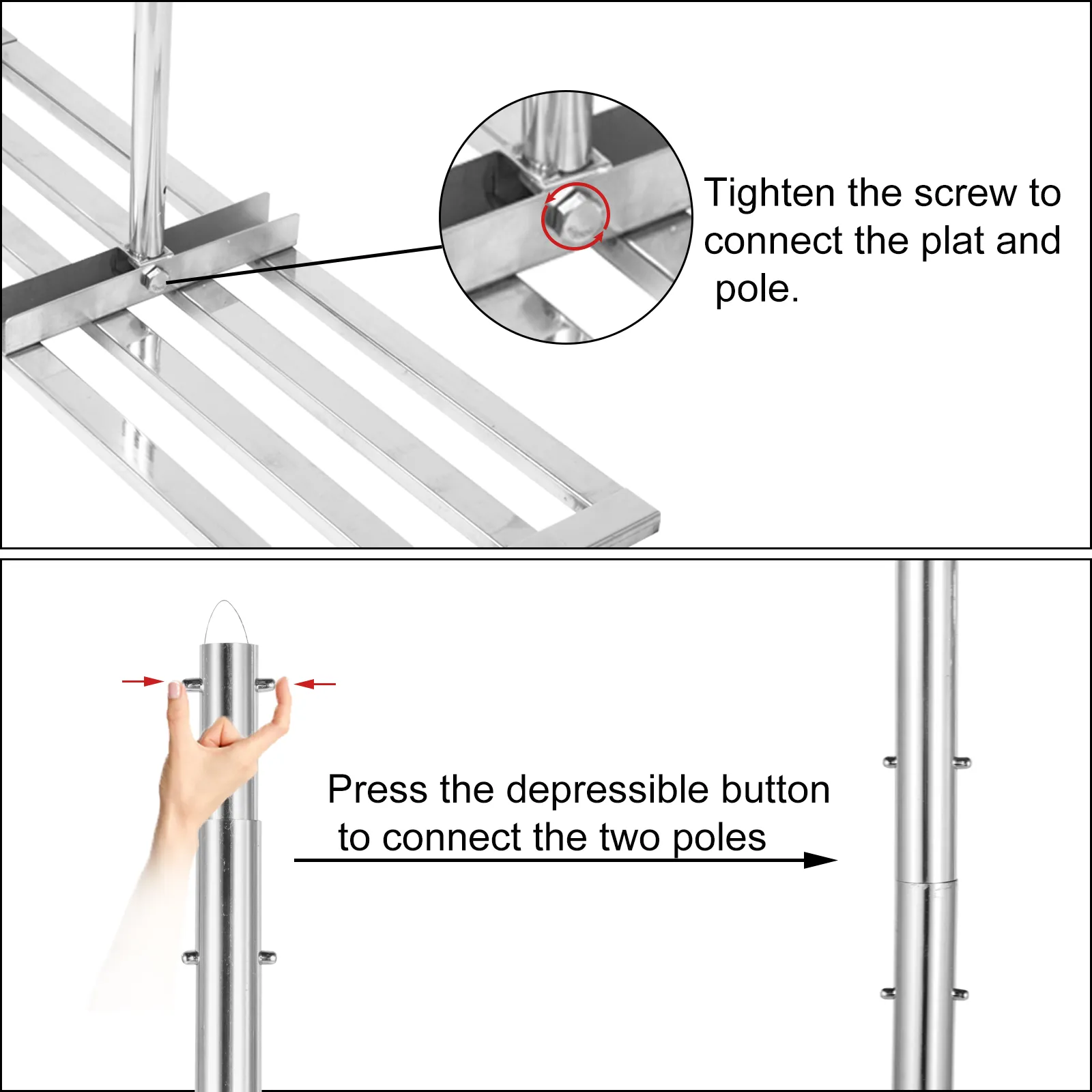 Tighten the screw to connect the plat and pole.

Press the depressible button to connect the two poles