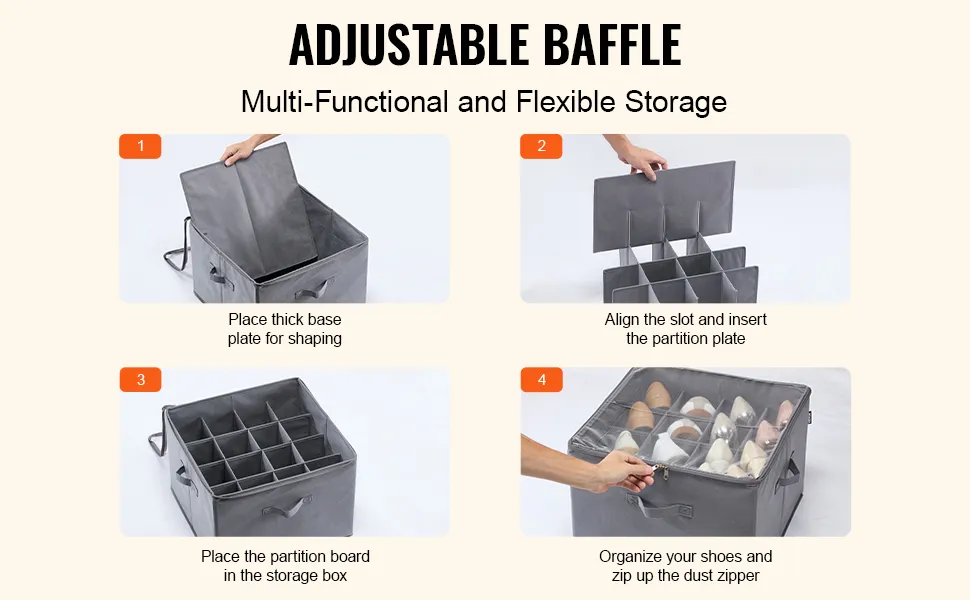 ADJUSTABLE BAFFLE

Multi-Functional and Flexible Storage

1

Place thick base plate for shaping

2

Align the slot and insert the partition plate

3

Place the partition board in the storage box

4

Organize your shoes and zip up the dust zipper