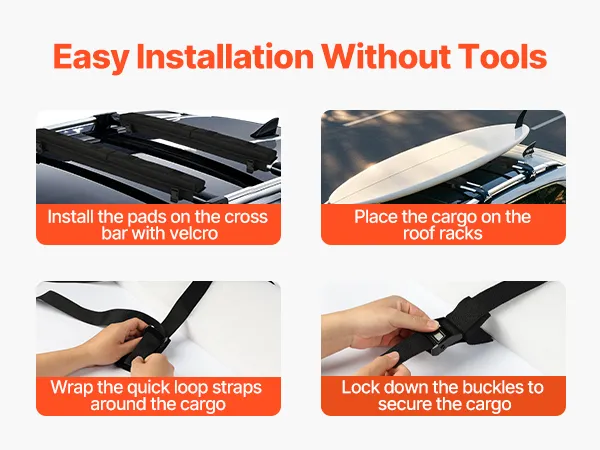 Easy Installation Without Tools

Install the pads on the cross bar with velcro

Place the cargo on the roof racks

Wrap the quick loop straps around the cargo

Lock down the buckles to secure the cargo