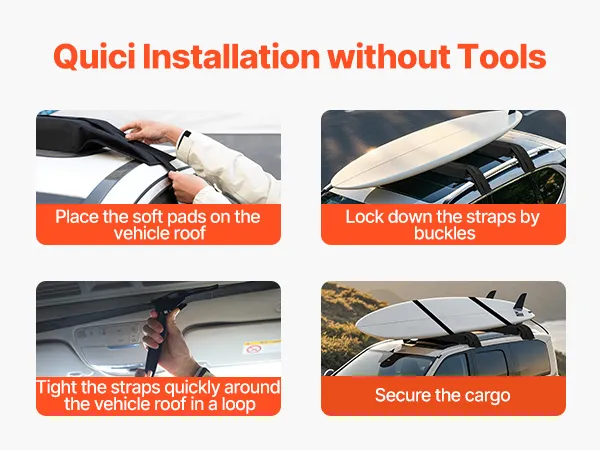 Quici Installation without Tools

Place the soft pads on the vehicle roof

Lock down the straps by buckles

Tight the straps quickly around the vehicle roof in a loop

Secure the cargo