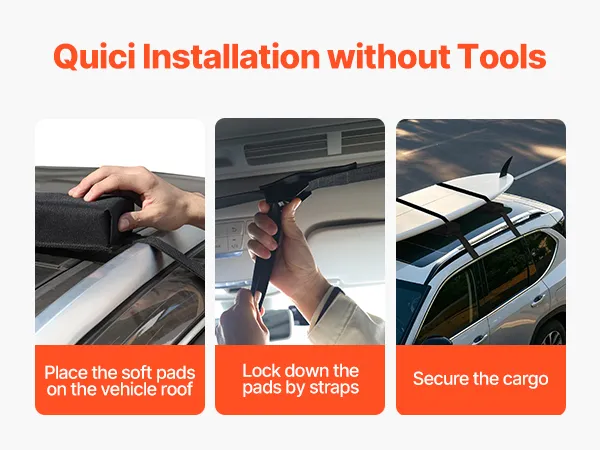 Quici Installation without Tools

Place the soft pads on the vehicle roof

Lock down the pads by straps

Secure the cargo