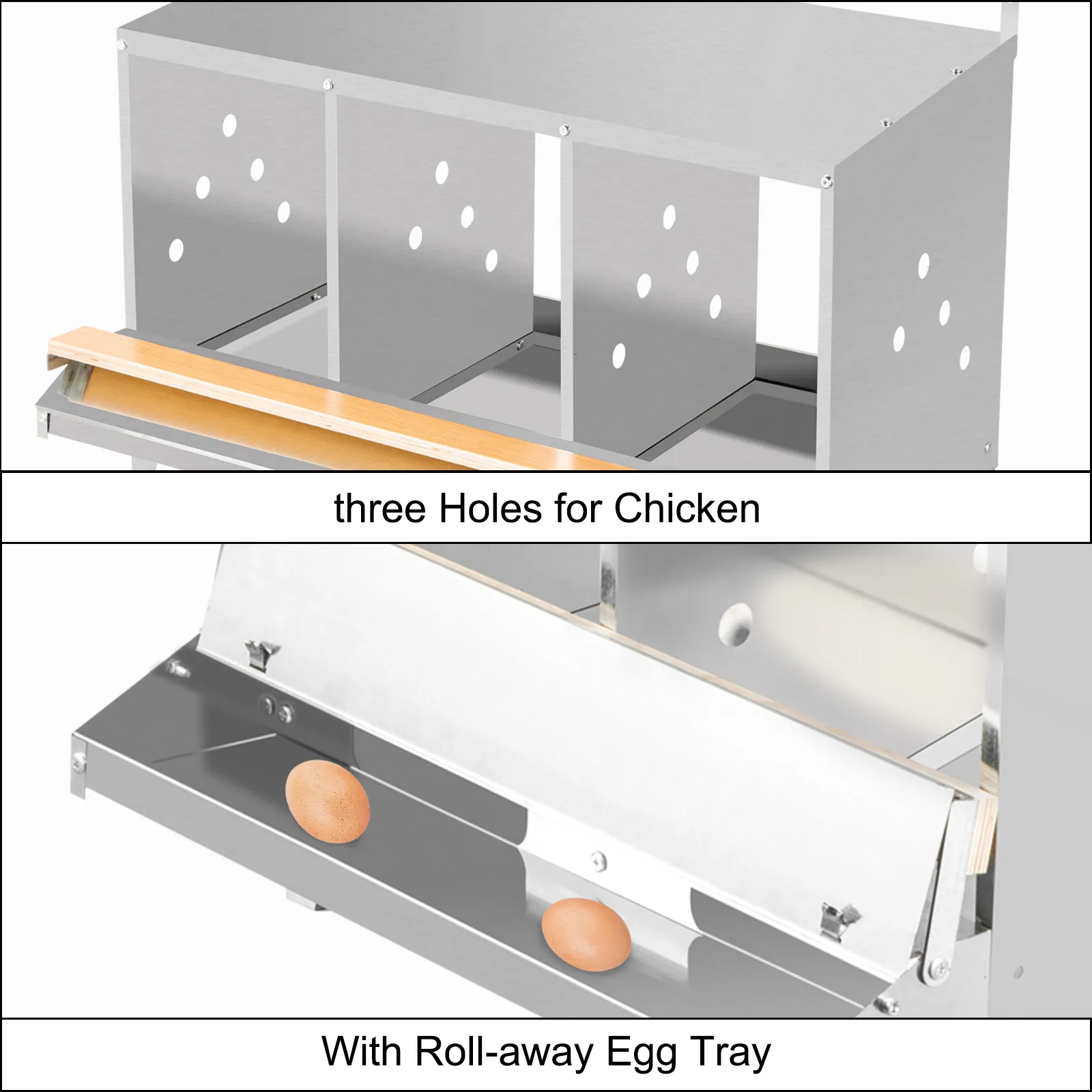 three Holes for Chicken

With Roll-away Egg Tray