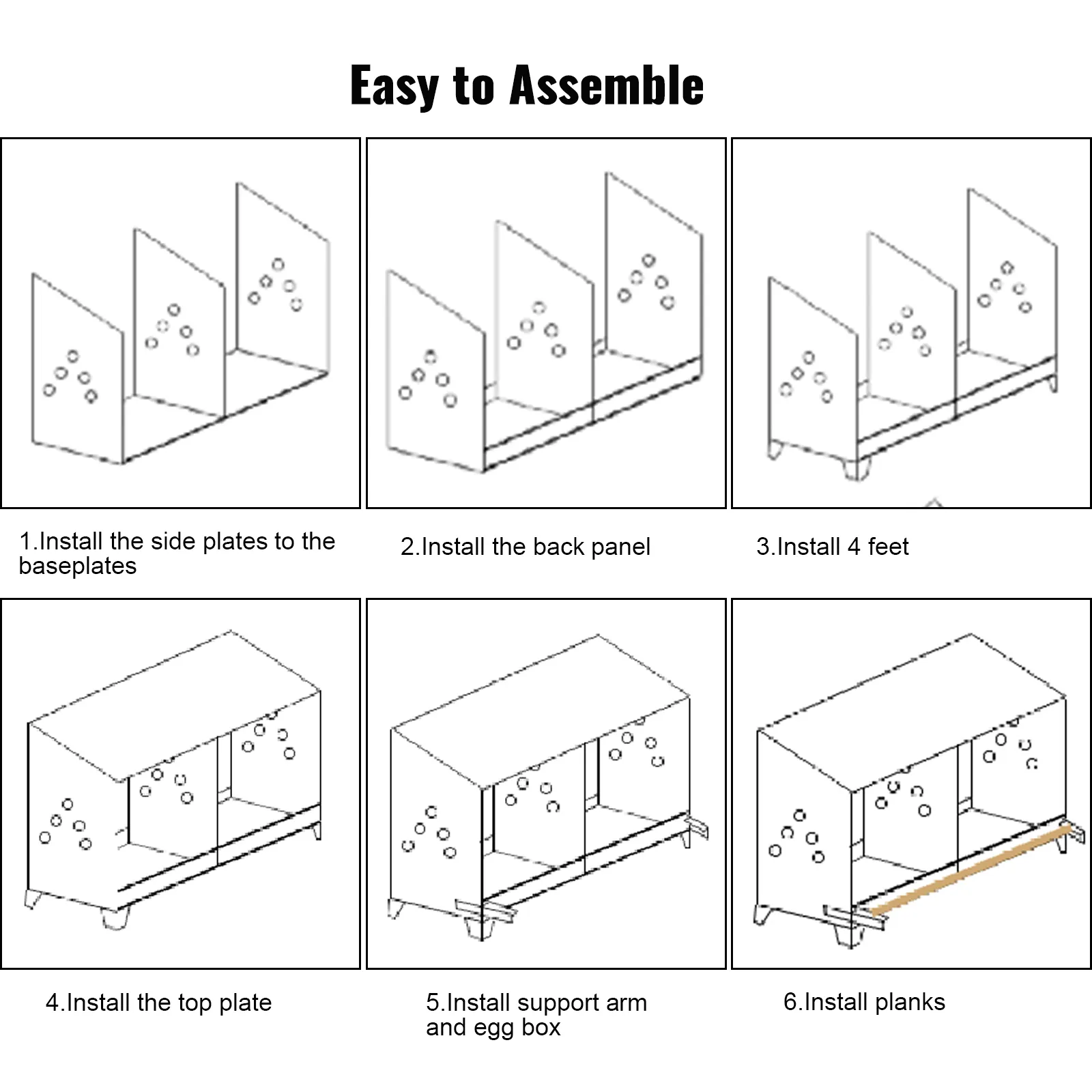 Easy to Assemble

1.Install the side plates to the baseplates

2.Install the back panel

3.Install 4 feet

4.Install the top plate

5.Install support arm and egg box

6.Install planks