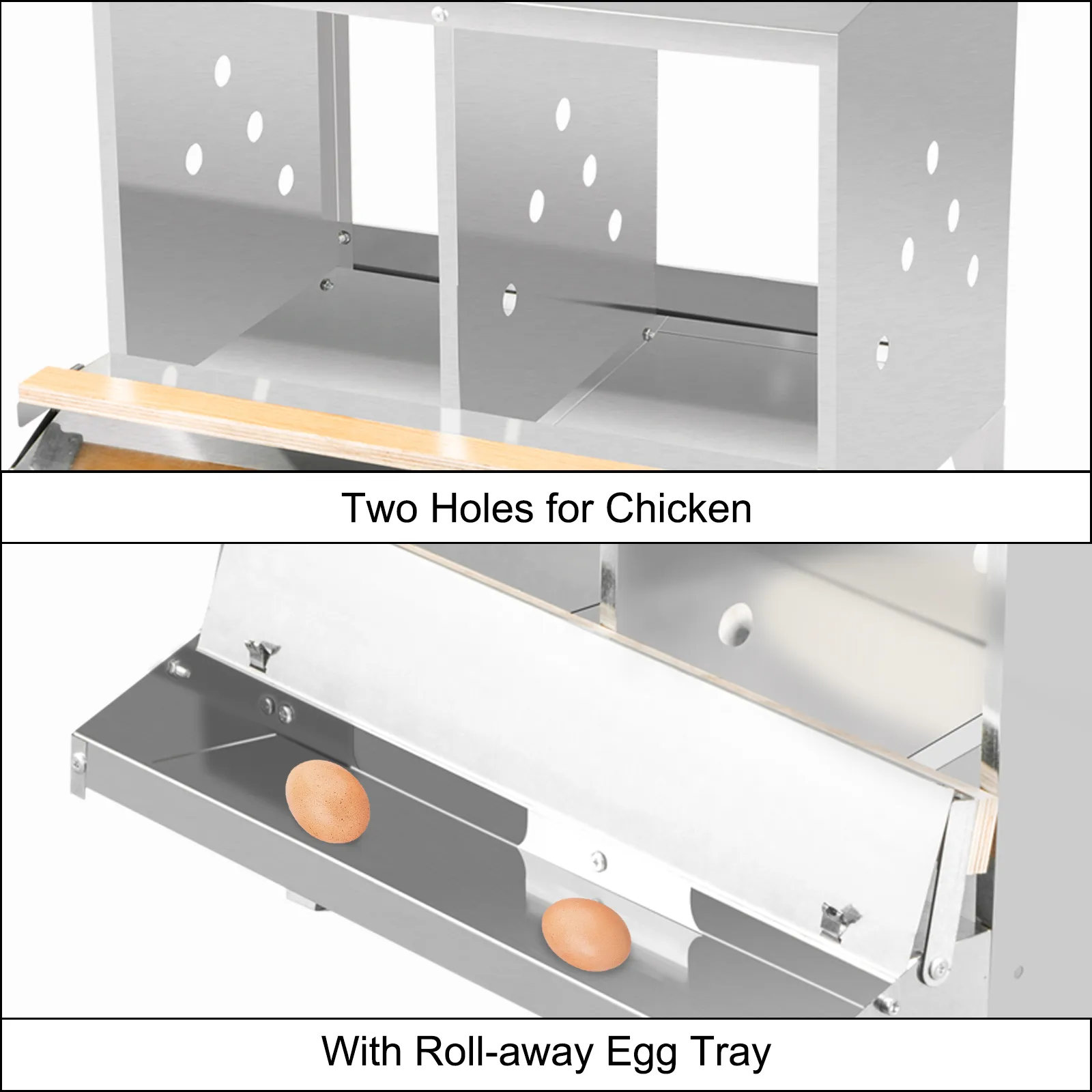 Two Holes for Chicken

With Roll-away Egg Tray