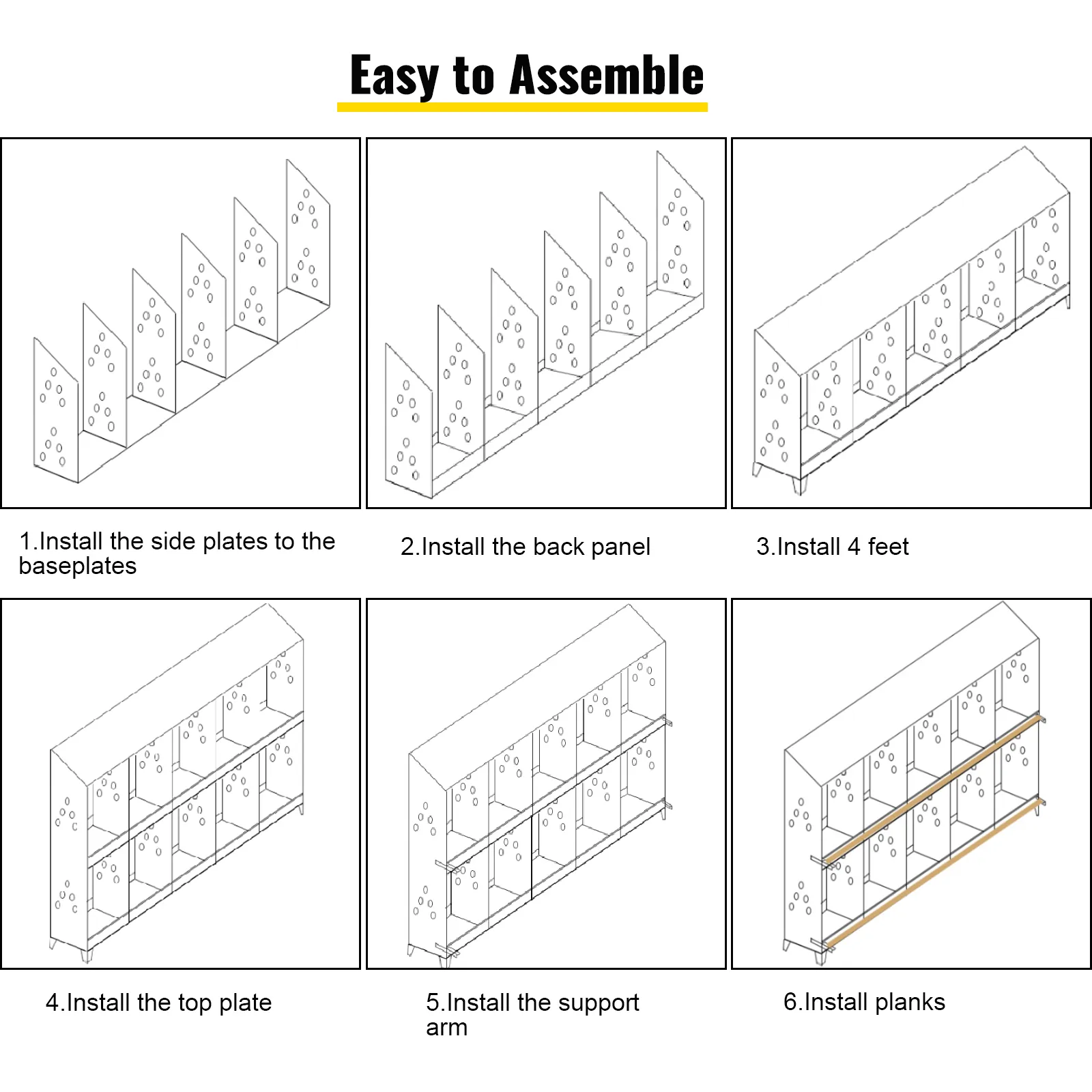 Easy to Assemble

1.Install the side plates to the baseplates

2.Install the back panel

3.Install 4 feet

4.Install the top plate

5.Install the support arm

6.Install planks