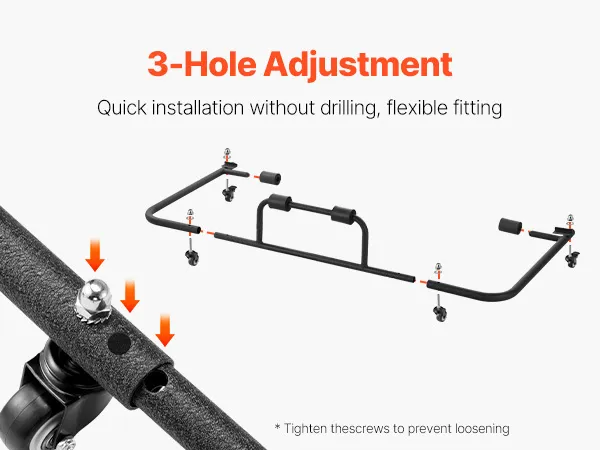 3-Hole Adjustment

Quick installation without drilling, flexible fitting

* Tighten thescrews to prevent loosening