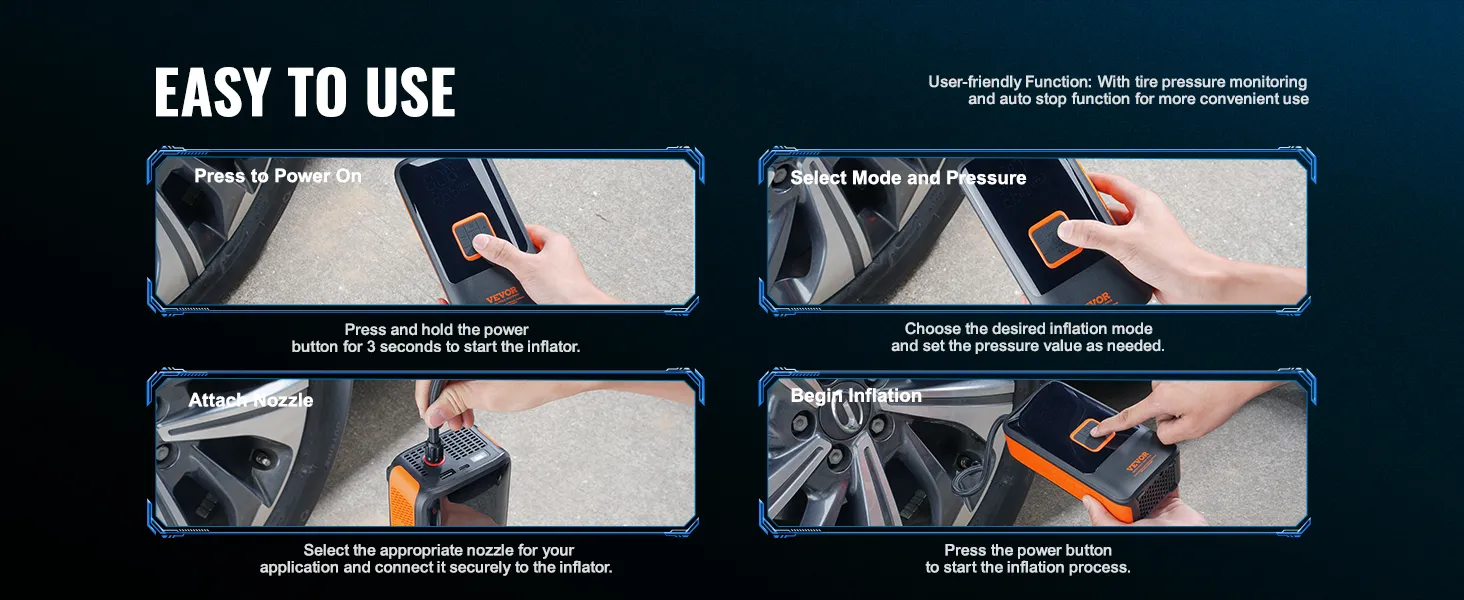 EASY TO USE

User-friendly Function: With tire pressure monitoring and auto stop function for more convenient use

Press to Power On

VEVOR

Press and hold the power button for 3 seconds to start the inflator.

Select Mode and Pressure

VEVOR

Choose the desired inflation mode and set the pressure value as needed.

Attach Nozzle

Select the appropriate nozzle for your application and connect it securely to the inflator.

Begin Inflation

VEVOR

Press the power button to start the inflation process.